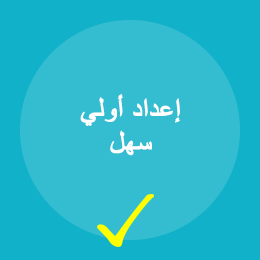 إعداد أولي
سهل